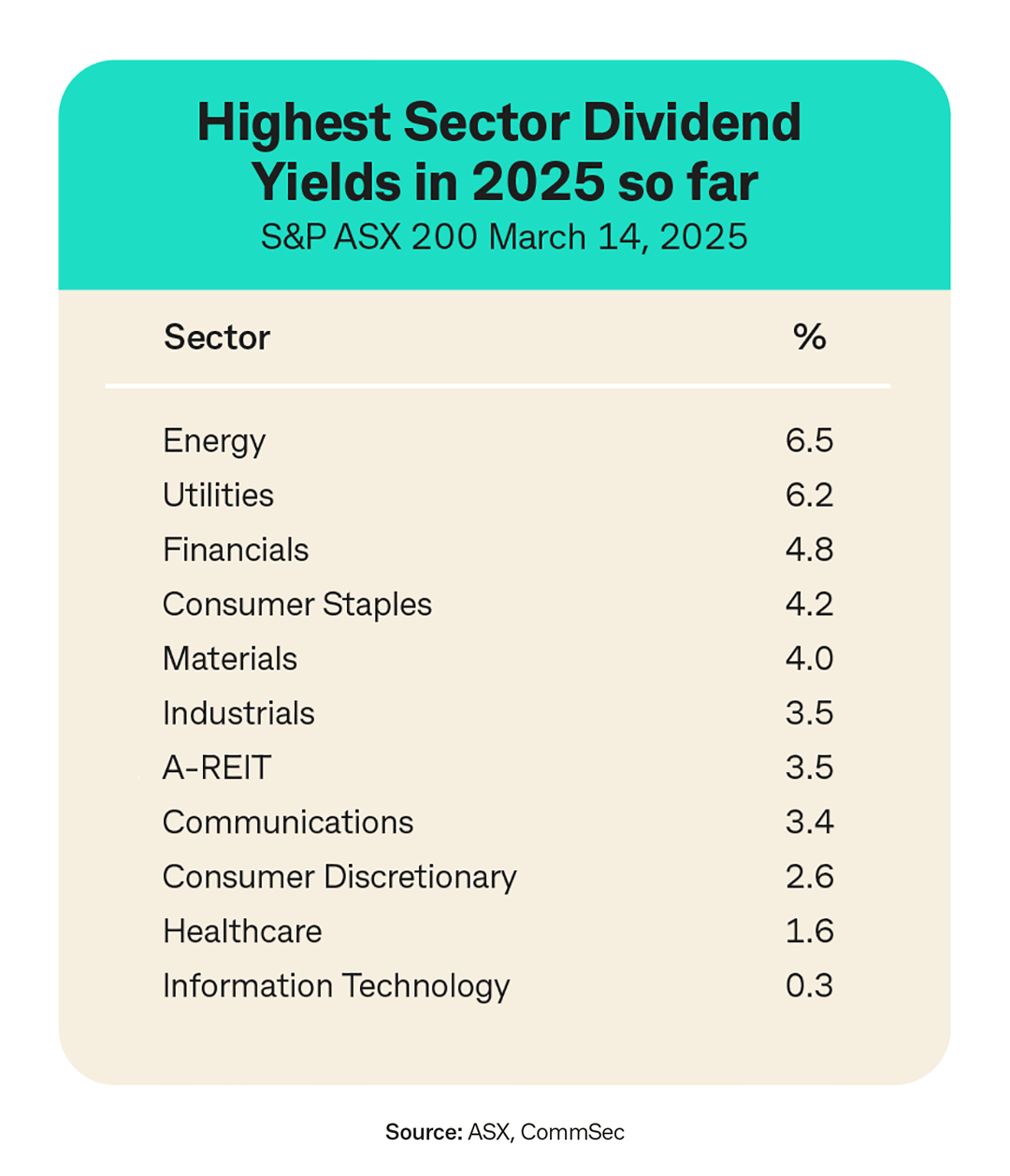 Highest Sector Dividend Yields in 2025 so far

S&P ASX 200 March 14, 2025

| Sector | % |
|---|---|
| Energy | 6.5 |
| Utilities | 6.2 |
| Financials | 4.8 |
| Consumer Staples | 4.2 |
| Materials | 4.0 |
| Industrials | 3.5 |
| A-REIT | 3.5 |
| Communications | 3.4 |
| Consumer Discretionary | 2.6 |
| Healthcare | 1.6 |
| Information Technology | 0.3 |

Source: ASX, CommSec