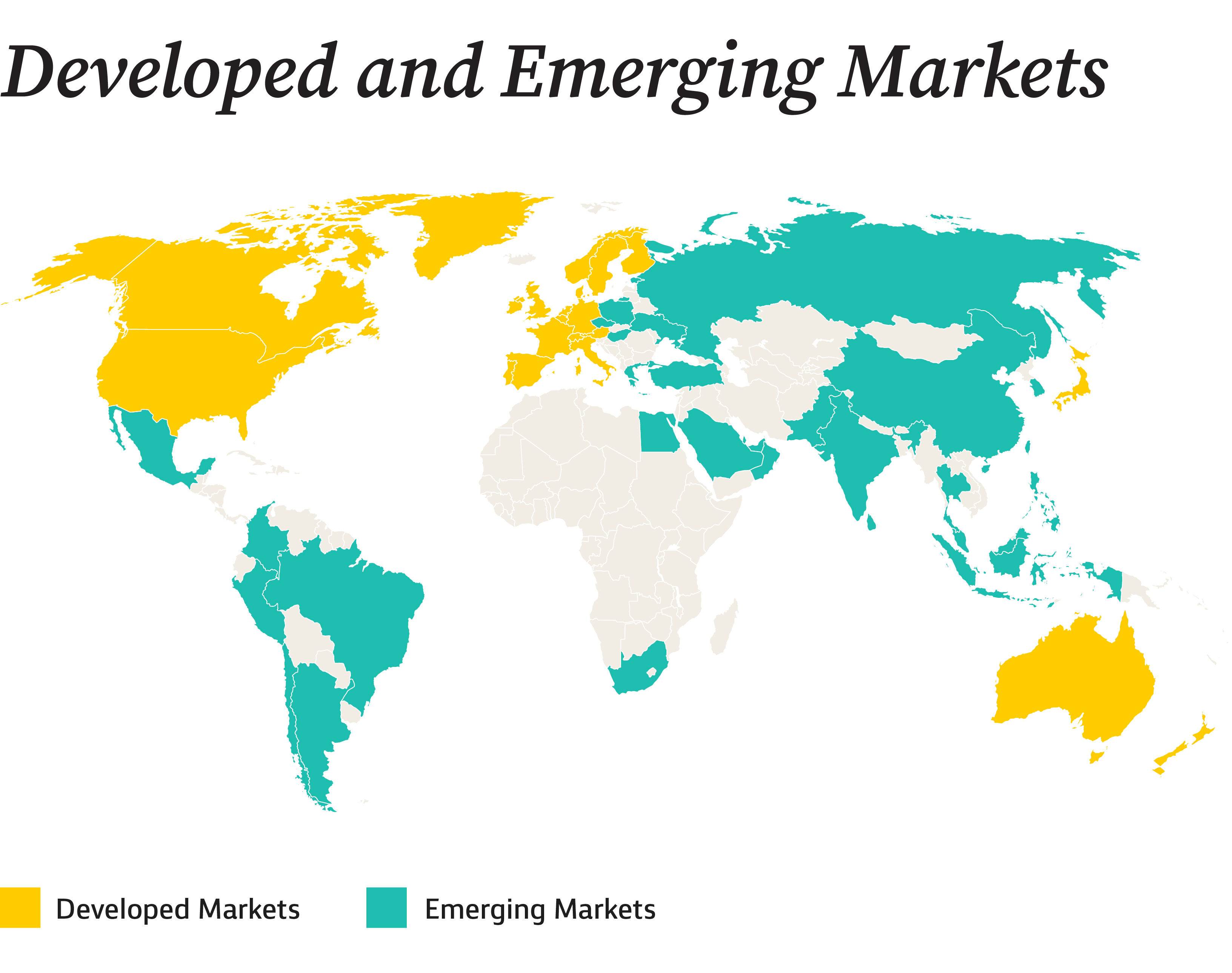 Developed and Emerging Markets

Developed Markets

Emerging Markets